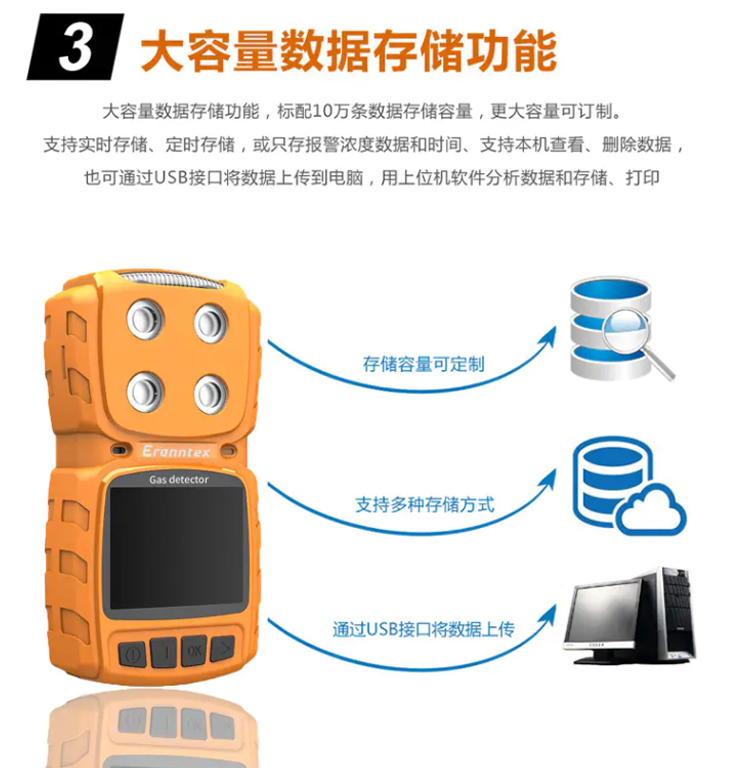 3 大容量数据存储功能

大容量数据存储功能，标配10万条数据存储容量，更大容量可订制。
支持实时存储、定时存储，或只存报警浓度数据和时间、支持本机查看、删除数据，
也可通过USB接口将数据上传到电脑，用上位机软件分析数据和存储、打印

Eranntex

Gas detector

OK

存储容量可定制

支持多种存储方式

通过USB接口将数据上传